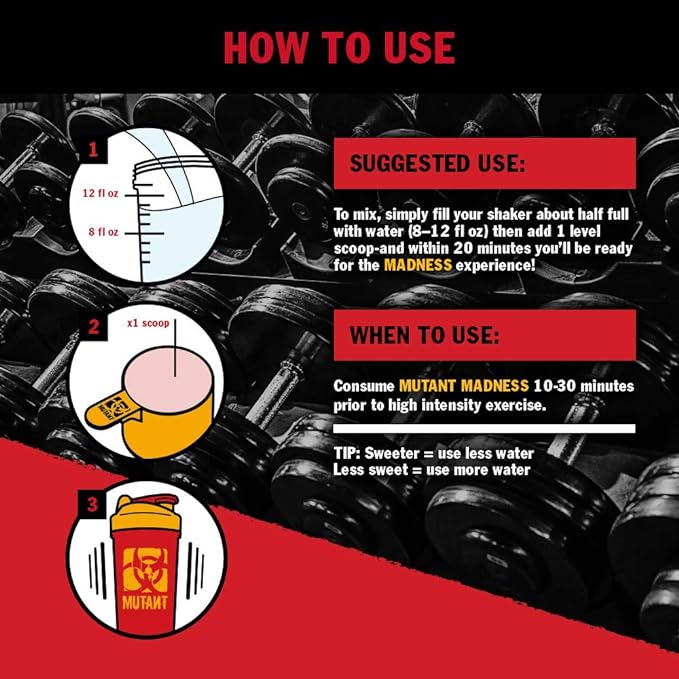 HOW TO USE

1

12 fl oz

8 fl oz

2

x1 scoop

MUTANT

3

MUTANT

SUGGESTED USE:

To mix, simply fill your shaker about half full with water (8–12 fl oz) then add 1 level scoop-and within 20 minutes you'll be ready for the MADNESS experience!

WHEN TO USE:

Consume MUTANT MADNESS 10-30 minutes prior to high intensity exercise.

TIP: Sweeter = use less water
Less sweet = use more water